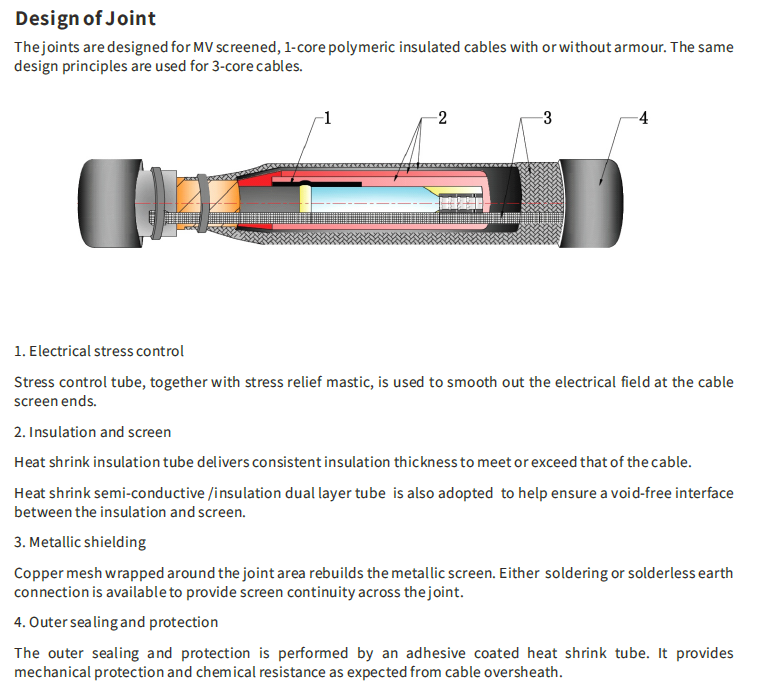 Design of Joint

The joints are designed for MV screened, 1-core polymeric insulated cables with or without armour. The same design principles are used for 3-core cables.

1
2
3
4

1. Electrical stress control

Stress control tube, together with stress relief mastic, is used to smooth out the electrical field at the cable screen ends.

2. Insulation and screen

Heat shrink insulation tube delivers consistent insulation thickness to meet or exceed that of the cable.

Heat shrink semi-conductive /insulation dual layer tube is also adopted to help ensure a void-free interface between the insulation and screen.

3. Metallic shielding

Copper mesh wrapped around the joint area rebuilds the metallic screen. Either soldering or solderless earth connection is available to provide screen continuity across the joint.

4. Outer sealing and protection

The outer sealing and protection is performed by an adhesive coated heat shrink tube. It provides mechanical protection and chemical resistance as expected from cable oversheath.